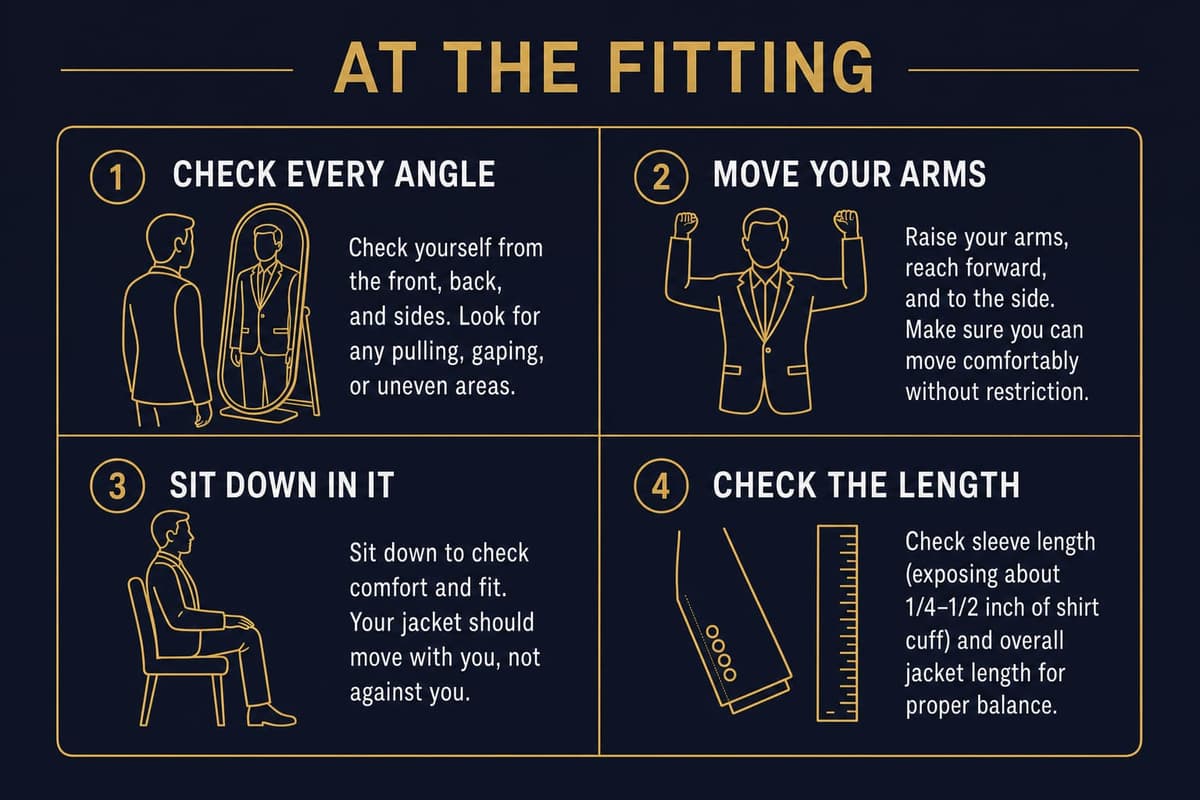 AT THE FITTING

1 CHECK EVERY ANGLE

Check yourself from the front, back, and sides. Look for any pulling, gaping, or uneven areas.

2 MOVE YOUR ARMS

Raise your arms, reach forward, and to the side. Make sure you can move comfortably without restriction.

3 SIT DOWN IN IT

Sit down to check comfort and fit. Your jacket should move with you, not against you.

4 CHECK THE LENGTH

Check sleeve length (exposing about 1/4–1/2 inch of shirt cuff) and overall jacket length for proper balance.